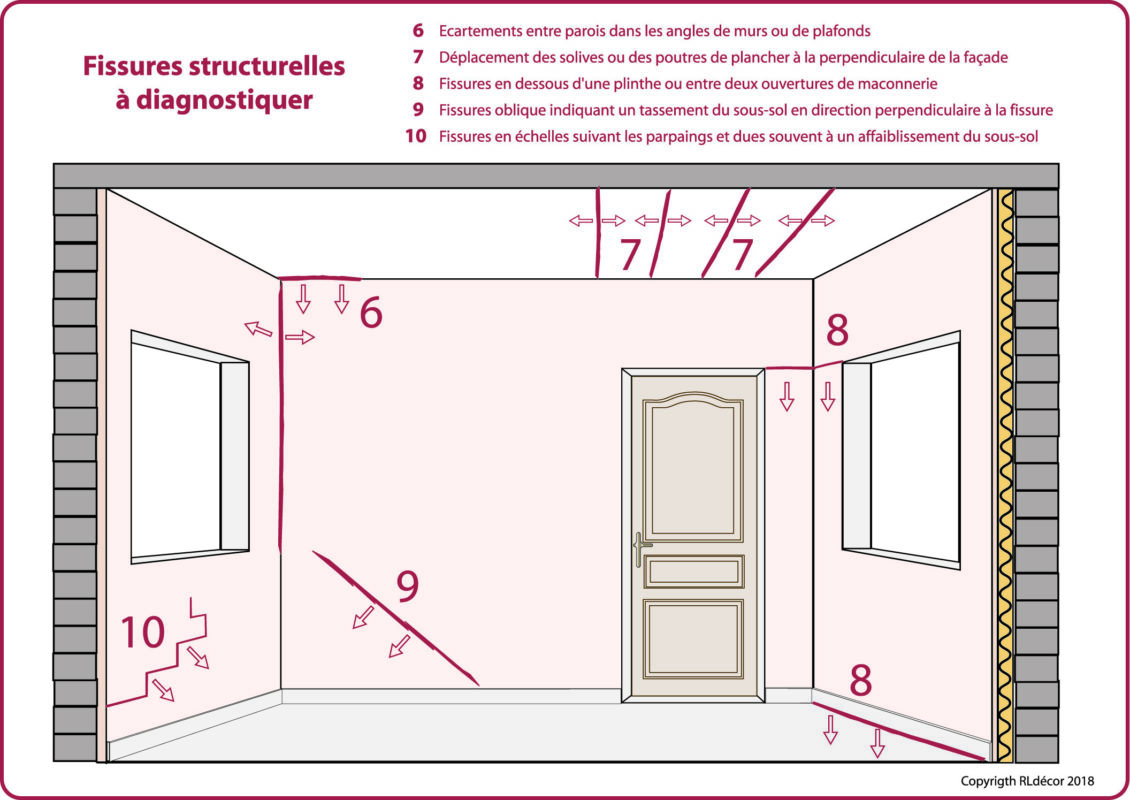 Fissures structurelles à diagnostiquer

6 Ecartements entre parois dans les angles de murs ou de plafonds
7 Déplacement des solives ou des poutres de plancher à la perpendiculaire de la façade
8 Fissures en dessous d'une plinthe ou entre deux ouvertures de maconnerie
9 Fissures oblique indiquant un tassement du sous-sol en direction perpendiculaire à la fissure
10 Fissures en échelles suivant les parpaings et dues souvent à un affaiblissement du sous-sol

7
7
6
8
9
10
8

Copyrigth RLdécor 2018